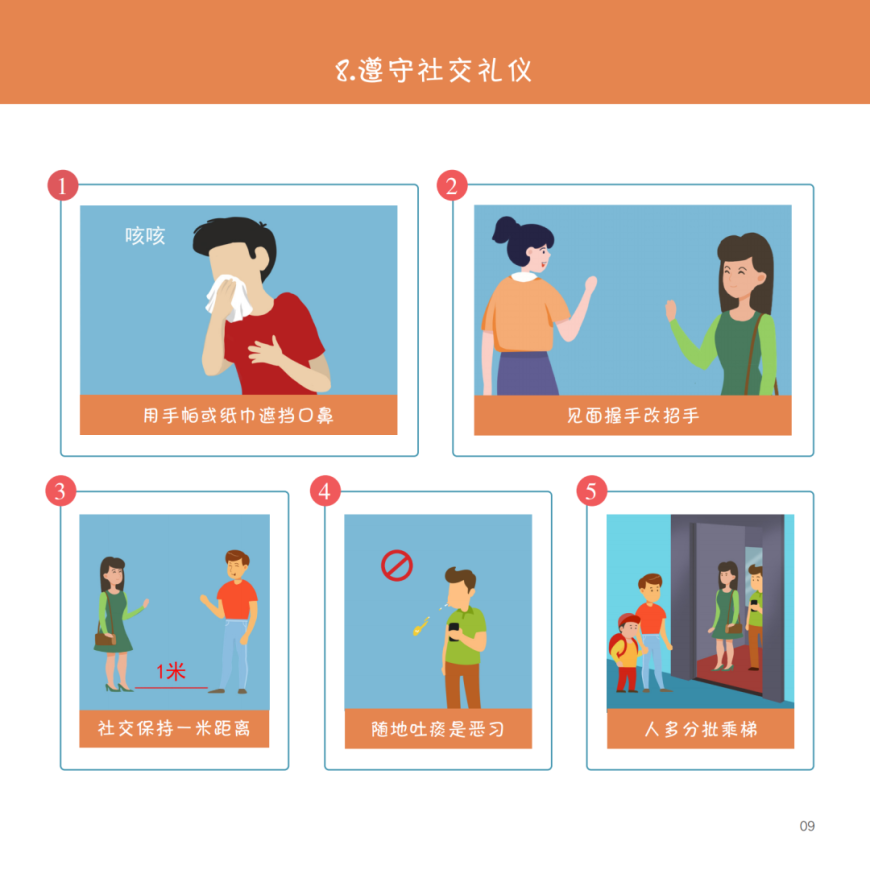 8.遵守社交礼仪

1
咳咳
用手帕或纸巾遮挡口鼻

2
见面握手改招手

3
1米
社交保持一米距离

4
随地吐痰是恶习

5
人多分批乘梯

09