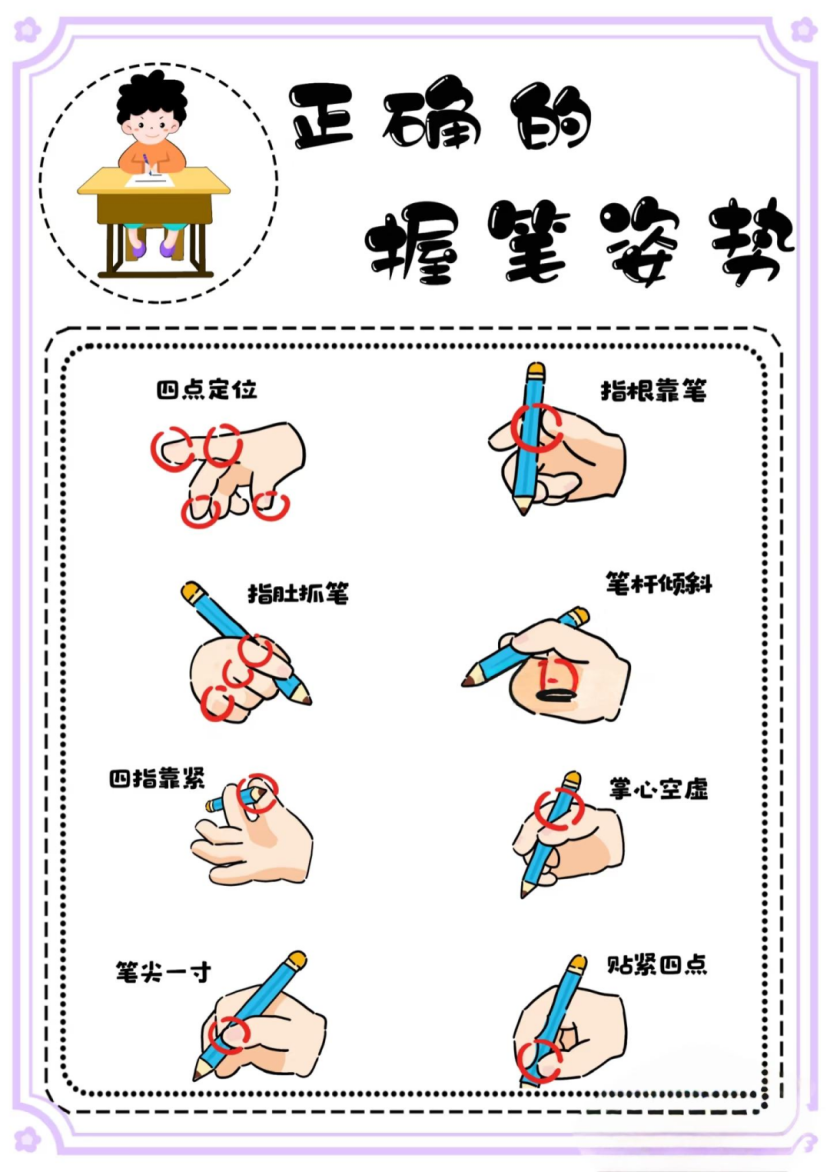 正确的
握笔姿势

四点定位

指根靠笔

指肚抓笔

笔杆倾斜

四指靠紧

掌心空虚

笔尖一寸

贴紧四点