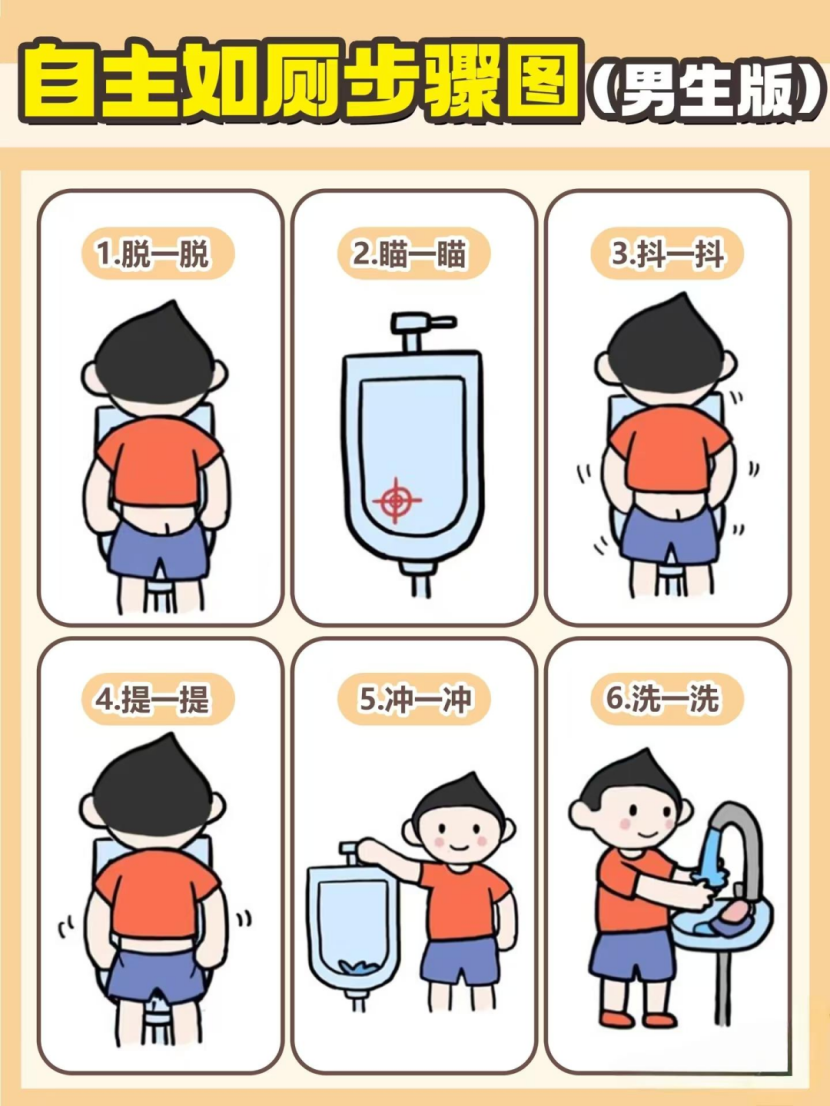 自主如厕步骤图（男生版）

1.脱一脱

2.瞄一瞄

3.抖一抖

4.提一提

5.冲一冲

6.洗一洗