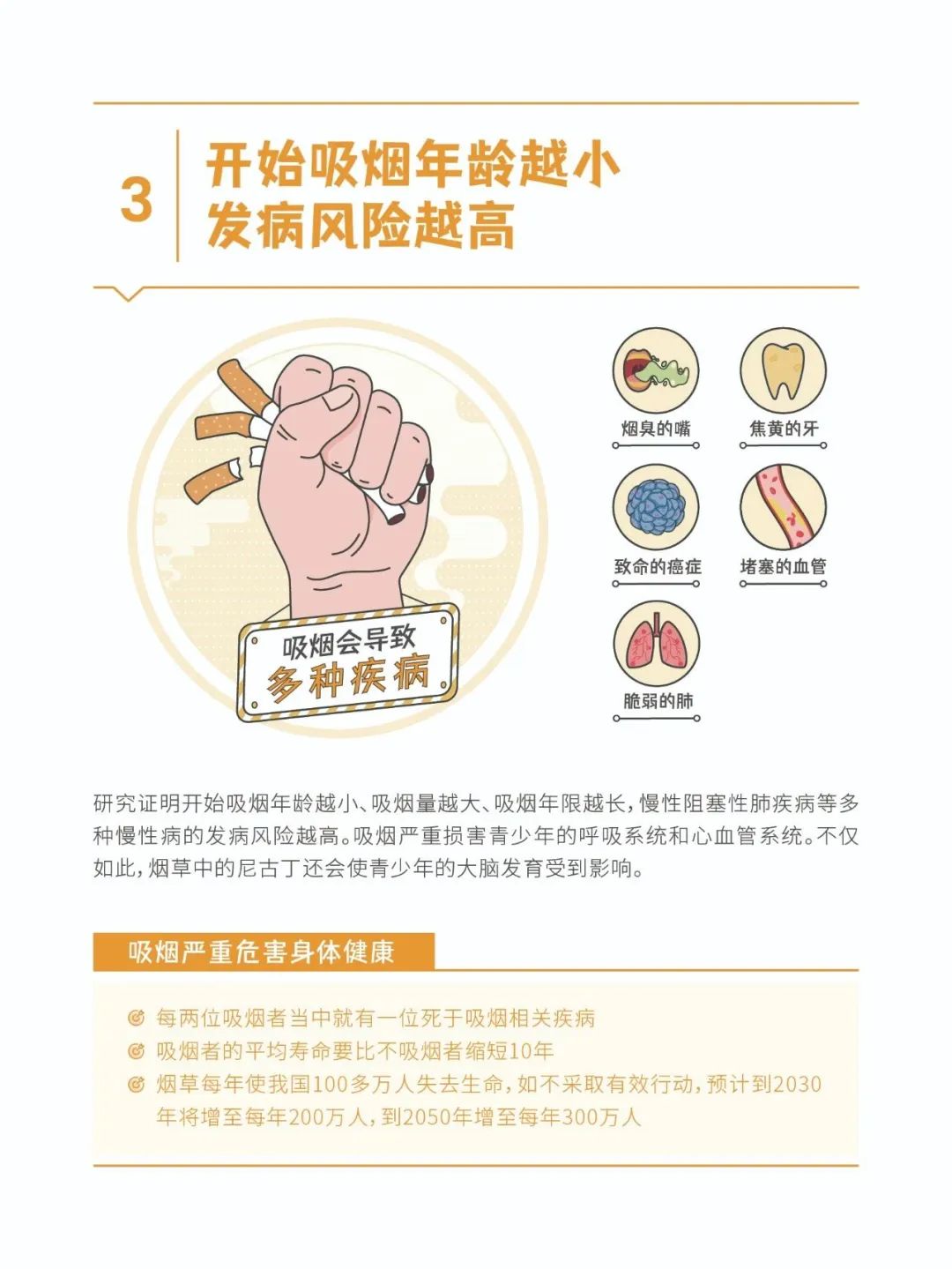 3 开始吸烟年龄越小
发病风险越高

吸烟会导致
多种疾病

烟臭的嘴
焦黄的牙
致命的癌症
堵塞的血管
脆弱的肺

研究证明开始吸烟年龄越小、吸烟量越大、吸烟年限越长，慢性阻塞性肺疾病等多种慢性病的发病风险越高。吸烟严重损害青少年的呼吸系统和心血管系统。不仅如此，烟草中的尼古丁还会使青少年的大脑发育受到影响。

吸烟严重危害身体健康

每两位吸烟者当中就有一位死于吸烟相关疾病
吸烟者的平均寿命要比不吸烟者缩短10年
烟草每年使我国100多万人失去生命，如不采取有效行动，预计到2030年将增至每年200万人，到2050年增至每年300万人