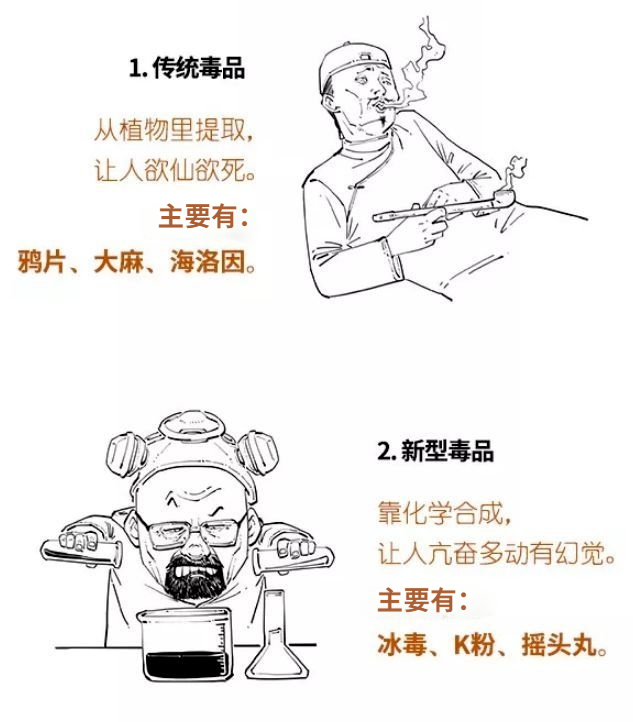 1. 传统毒品

从植物里提取，
让人欲仙欲死。

主要有：
鸦片、大麻、海洛因。

2. 新型毒品

靠化学合成，
让人亢奋多动有幻觉。

主要有：
冰毒、K粉、摇头丸。