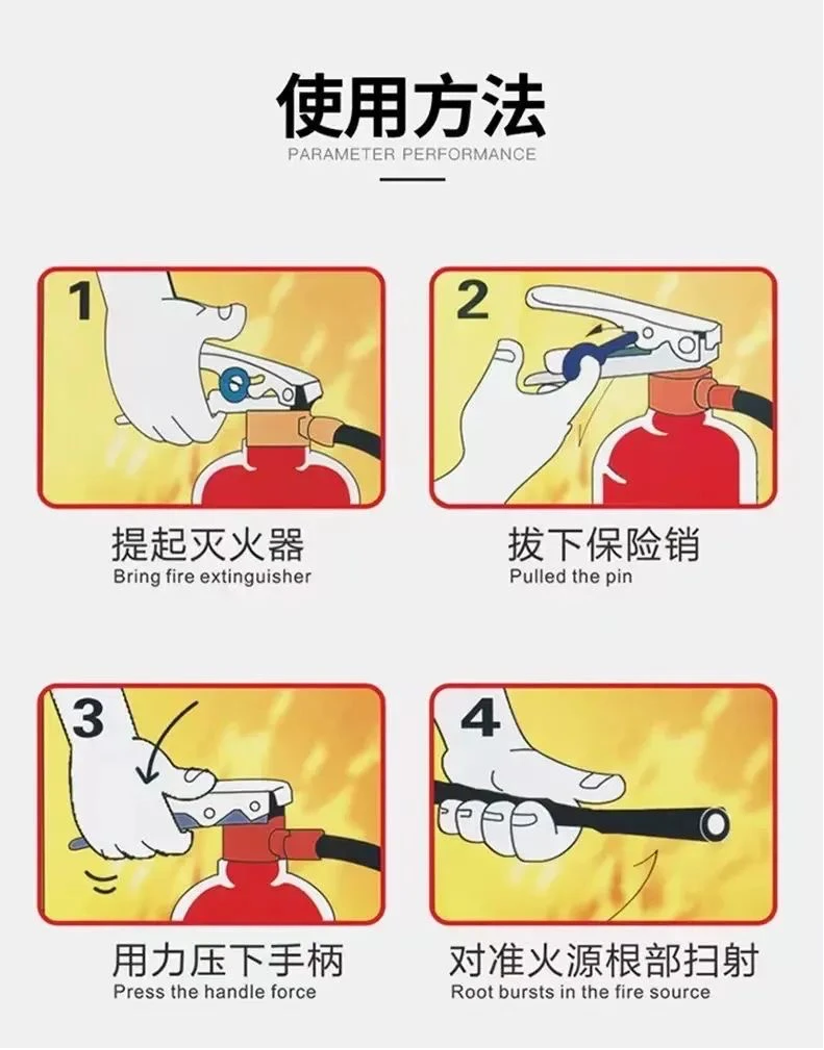 使用方法
PARAMETER PERFORMANCE

1

提起灭火器
Bring fire extinguisher

2

拔下保险销
Pulled the pin

3

用力压下手柄
Press the handle force

4

对准火源根部扫射
Root bursts in the fire source