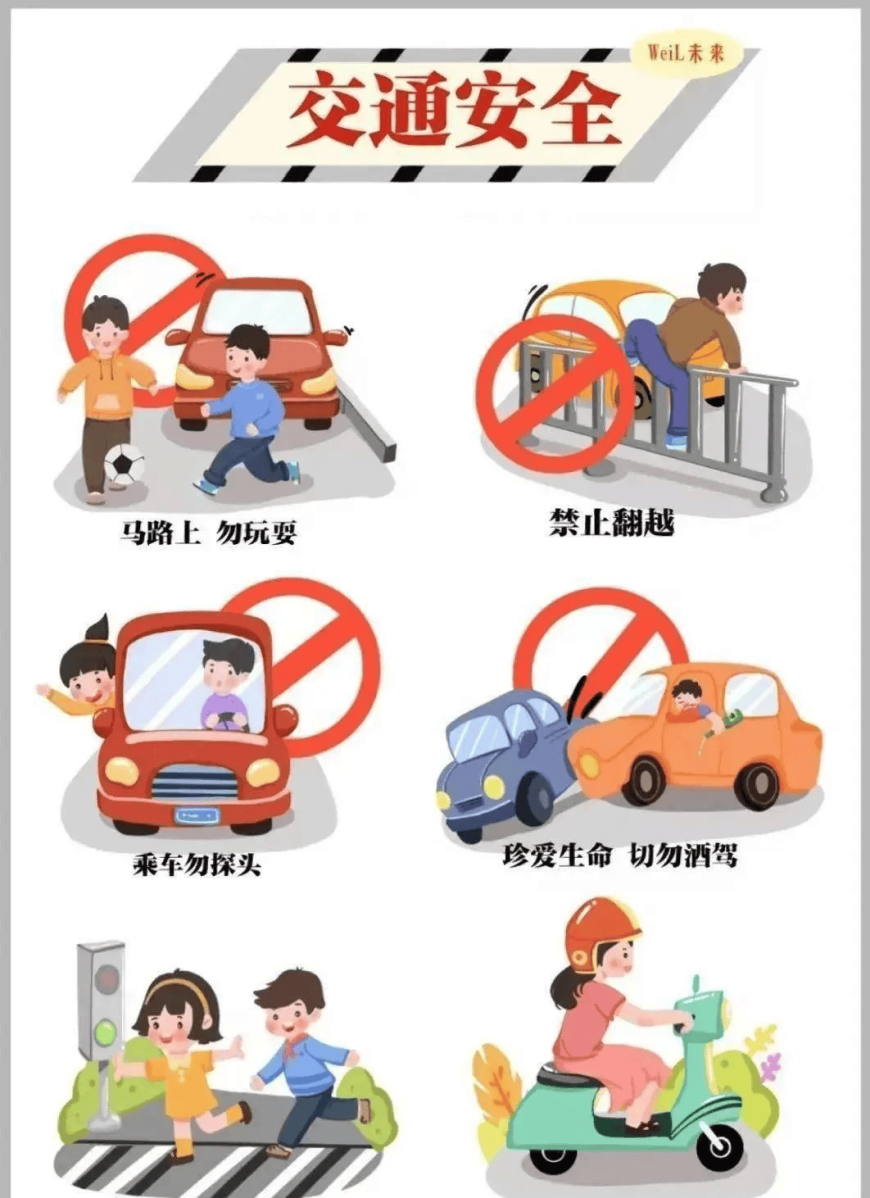 WeiL未来

交通安全

马路上 勿玩耍

禁止翻越

乘车勿探头

珍爱生命 切勿酒驾